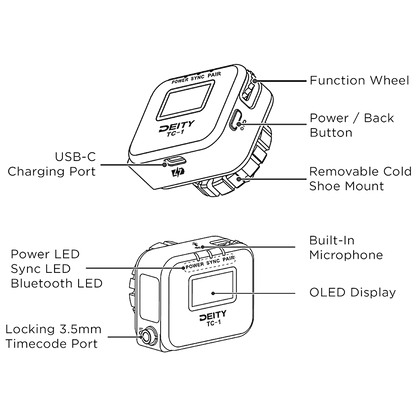 POWER SYNC PAIR

DEITY TC-1

Function Wheel

Power / Back Button

USB-C Charging Port

Removable Cold Shoe Mount

Built-In Microphone

Power LED
Sync LED
Bluetooth LED

POWER SYNC PAIR

OLED Display

DEITY TC-1

Locking 3.5mm Timecode Port